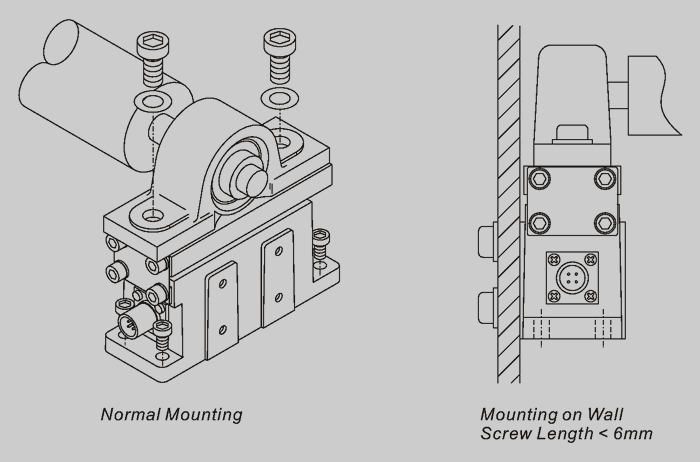 Normal Mounting

Mounting on Wall
Screw Length < 6mm